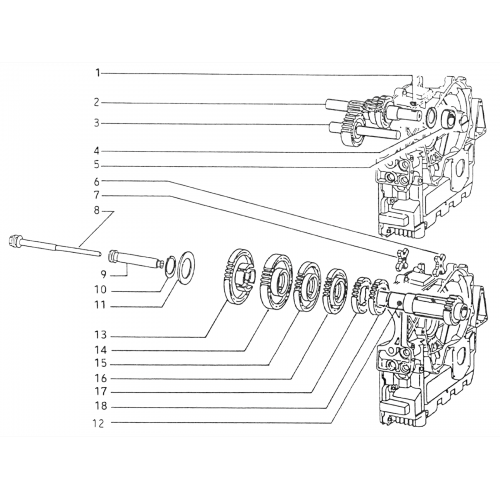 1
2
3
4
5
6
7
8
9
10
11
13
14
15
16
17
18
12